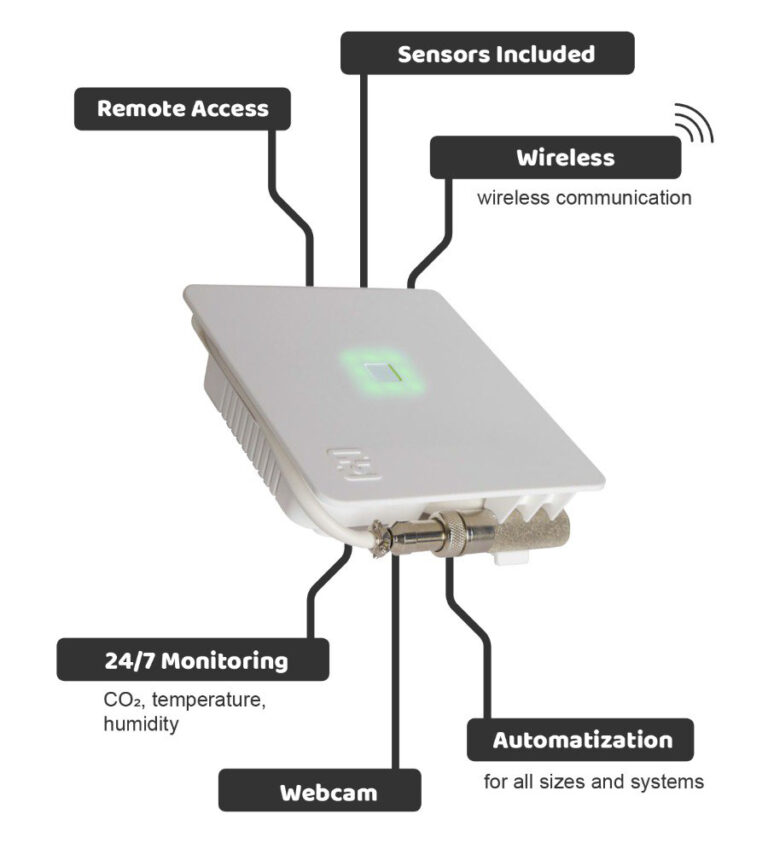 Sensors Included

Remote Access

Wireless

wireless communication

24/7 Monitoring

$CO_2$, temperature, humidity

Automatization

for all sizes and systems

Webcam